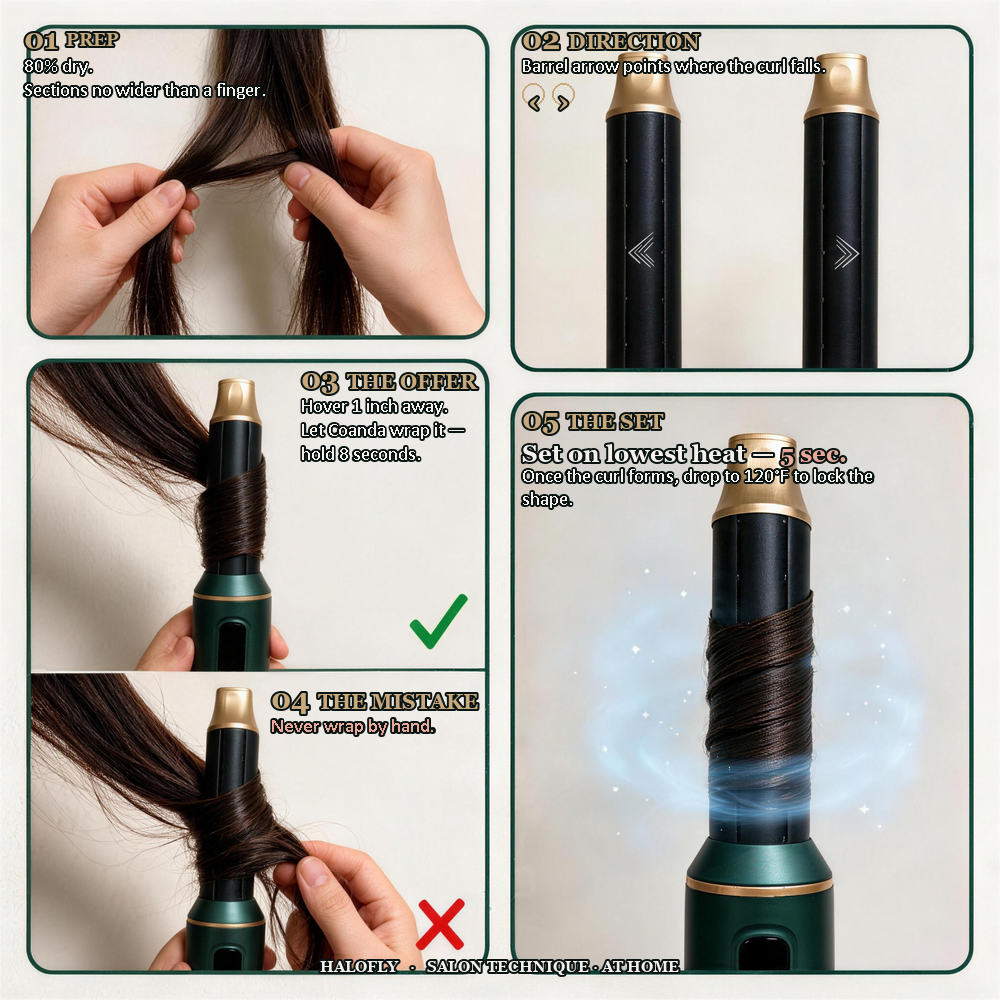 01 PREP
80% dry.
Sections no wider than a finger.

02 DIRECTION
Barrel arrow points where the curl falls.

03 THE OFFER
Hover 1 inch away.
Let Coanda wrap it — hold 8 seconds.

04 THE MISTAKE
Never wrap by hand.

05 THE SET
Set on lowest heat — 5 sec.
Once the curl forms, drop to 120°F to lock the shape.

HALOFLY · SALON TECHNIQUE · AT HOME